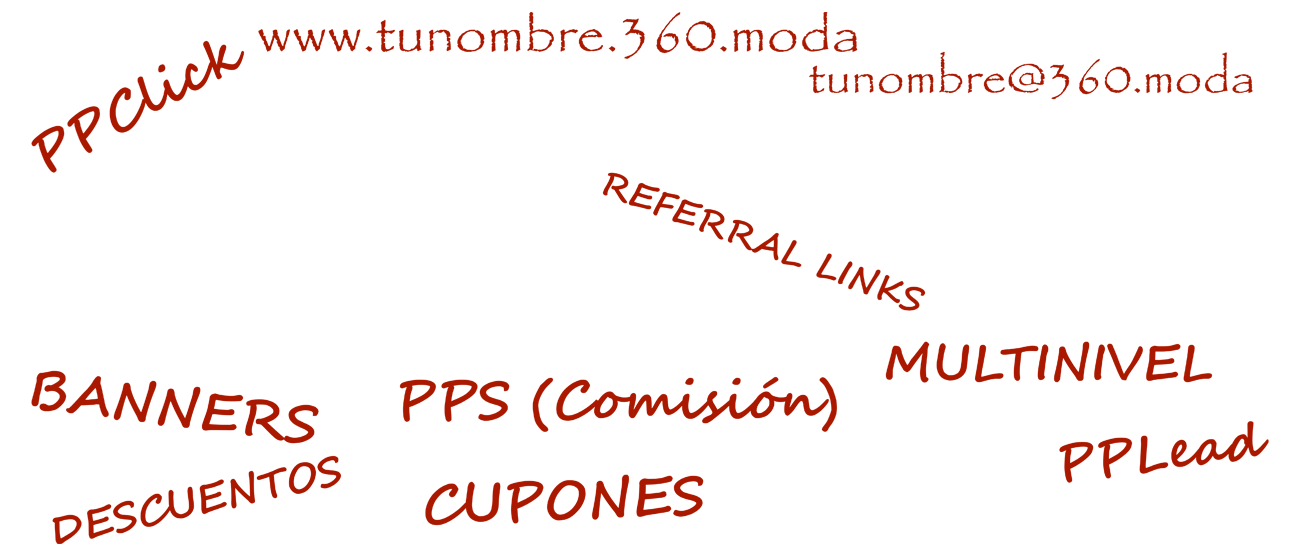 PPClick

www.tunombre.360.moda

tunombre@360.moda

REFERRAL LINKS

MULTINIVEL

BANNERS

PPS (Comisión)

PPLead

DESCUENTOS

CUPONES